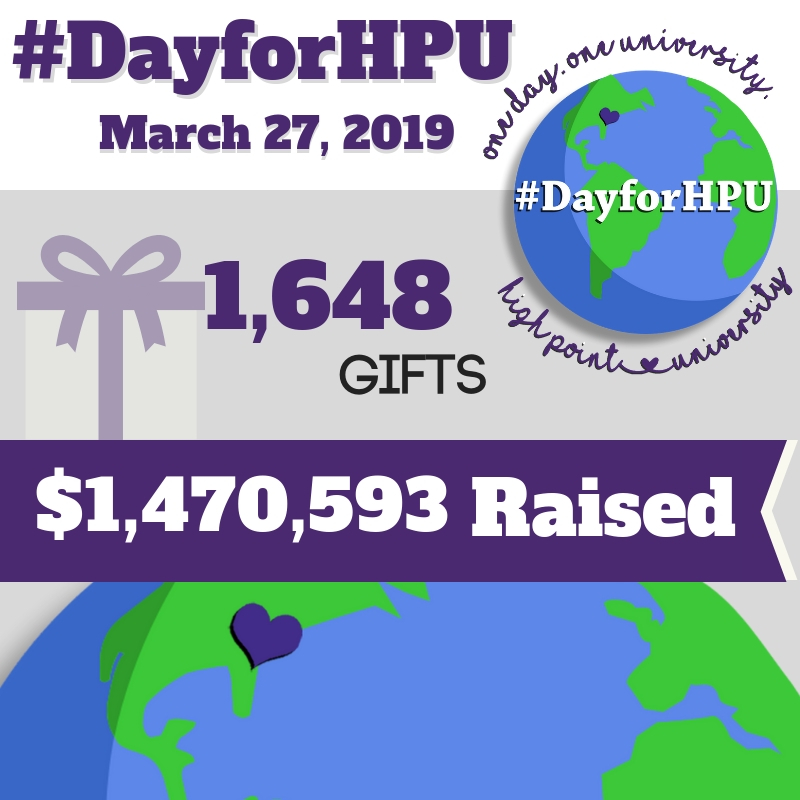 #DayforHPU

March 27, 2019

one day. one university.

#DayforHPU

high point university

1,648

GIFTS

$1,470,593 Raised